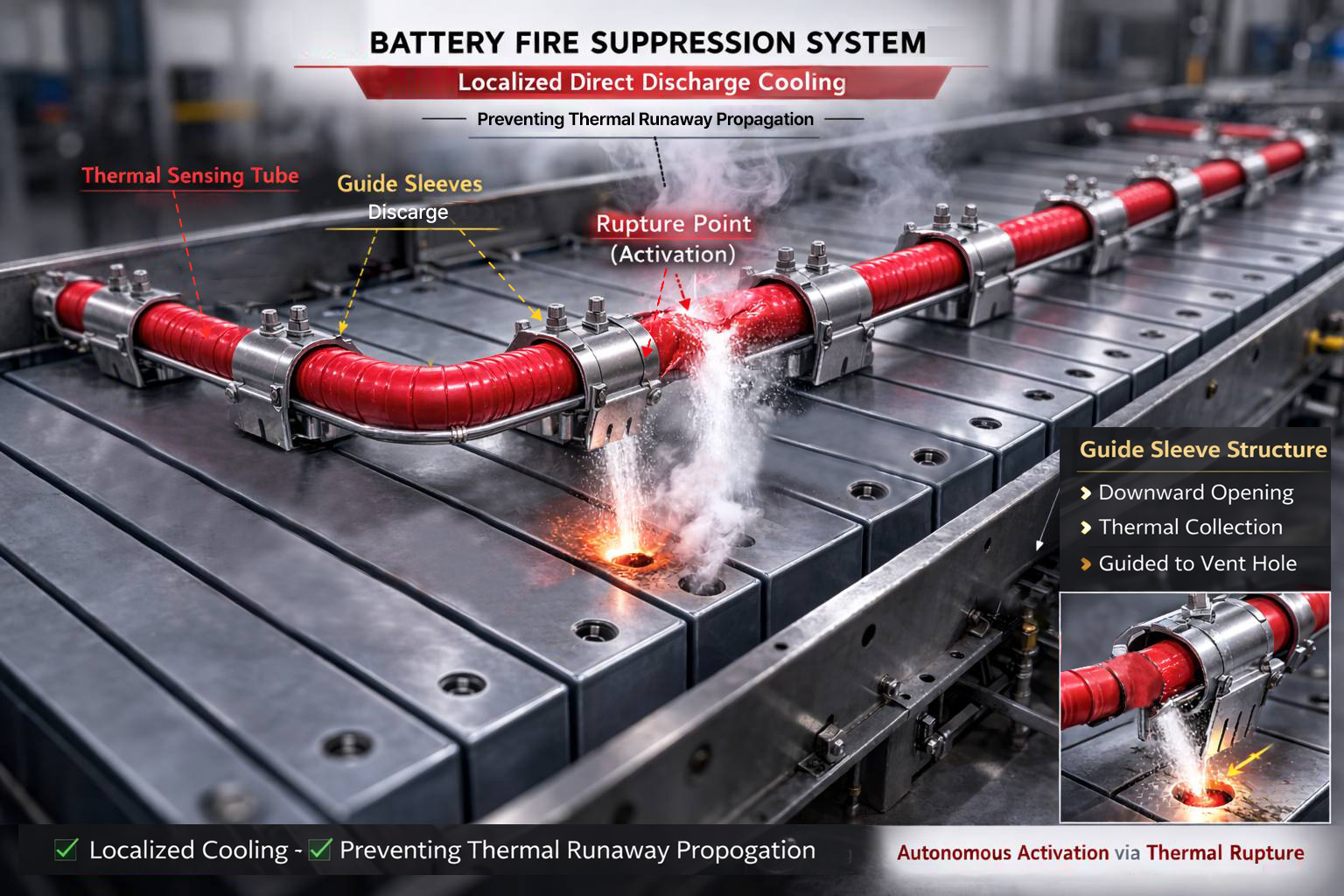 BATTERY FIRE SUPPRESSION SYSTEM

Localized Direct Discharge Cooling

Preventing Thermal Runaway Propagation

Thermal Sensing Tube

Guide Sleeves
Discarge

Rupture Point
(Activation)

Guide Sleeve Structure
Downward Opening
Thermal Collection
Guided to Vent Hole

✓ Localized Cooling - ✓ Preventing Thermal Runaway Propogation

Autonomous Activation via Thermal Rupture